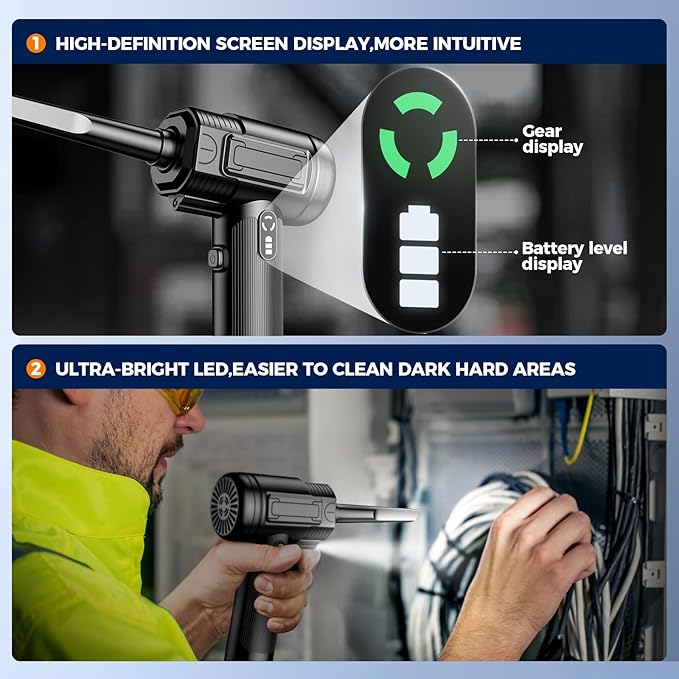 1 HIGH-DEFINITION SCREEN DISPLAY,MORE INTUITIVE

Gear display

Battery level display

2 ULTRA-BRIGHT LED,EASIER TO CLEAN DARK HARD AREAS